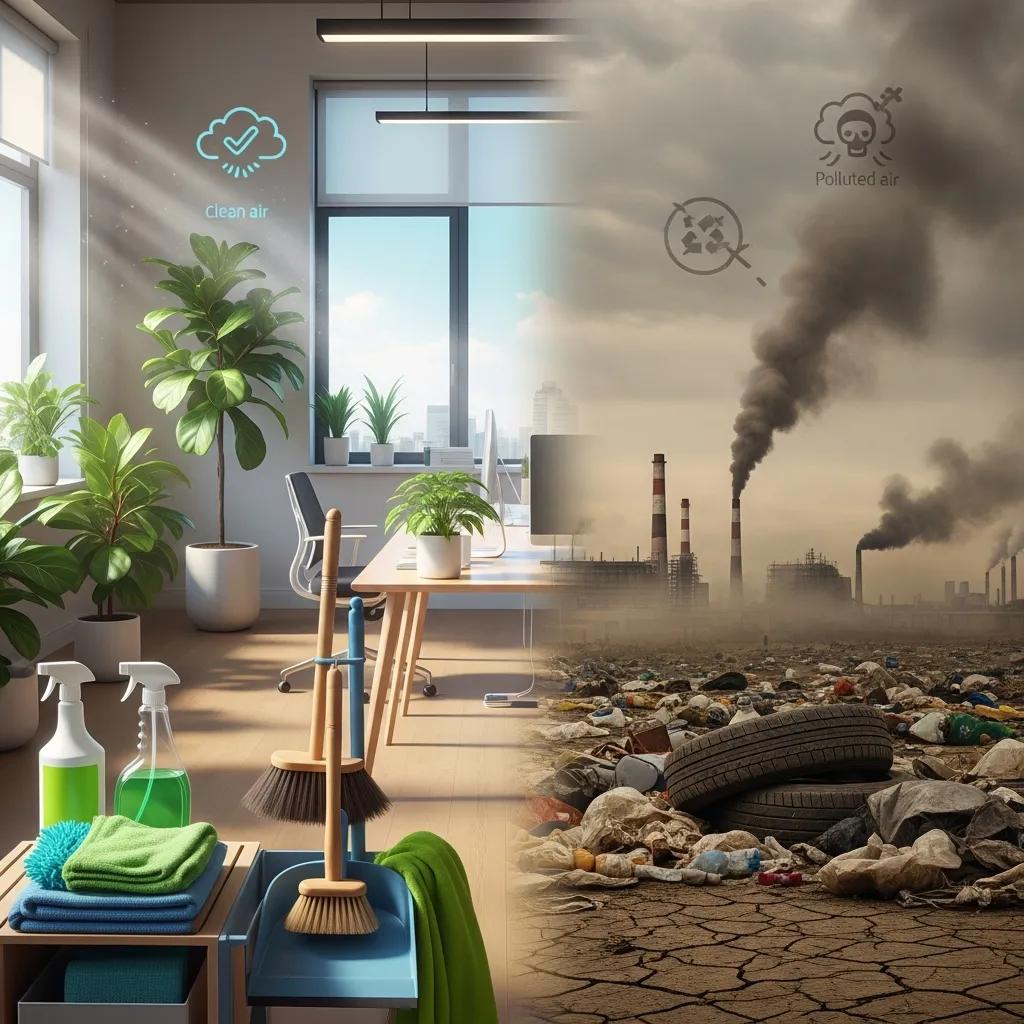 Clean air

Polluted air