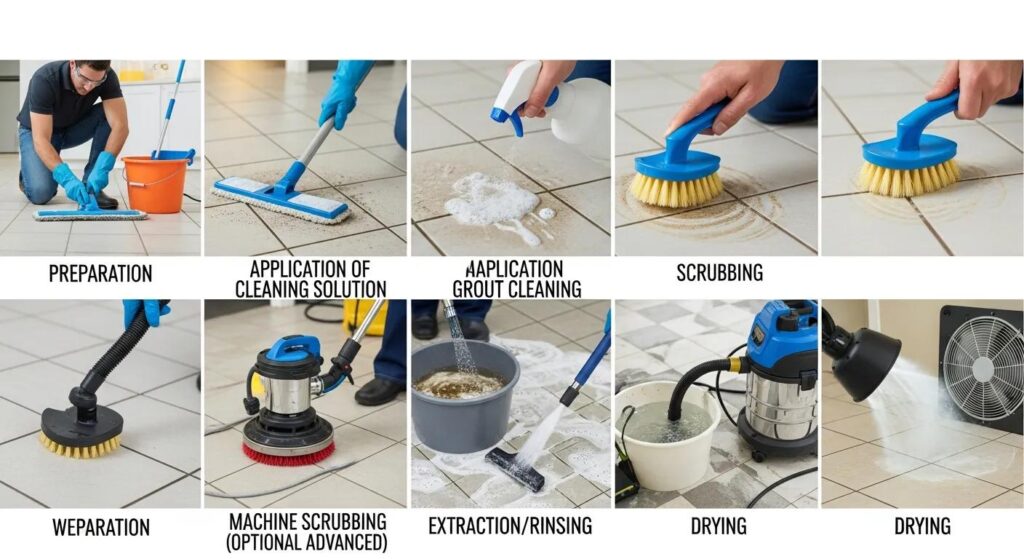 PREPARATION

APPLICATION OF CLEANING SOLUTION

AAPLICATION GROUT CLEANING

SCRUBBING

WEPARATION

MACHINE SCRUBBING (OPTIONAL ADVANCED)

EXTRACTION/RINSING

DRYING

DRYING